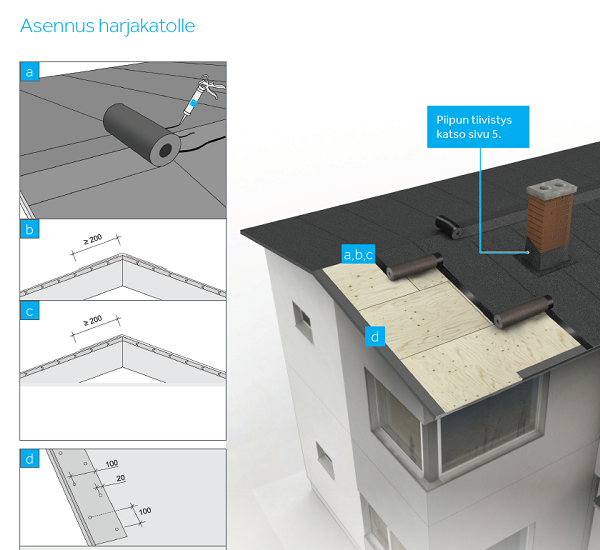 Asennus harjakatolle

a

b

≥ 200

c

≥ 200

d

100

20

100

Piipun tiivistys katso sivu 5.

a,b,c

d