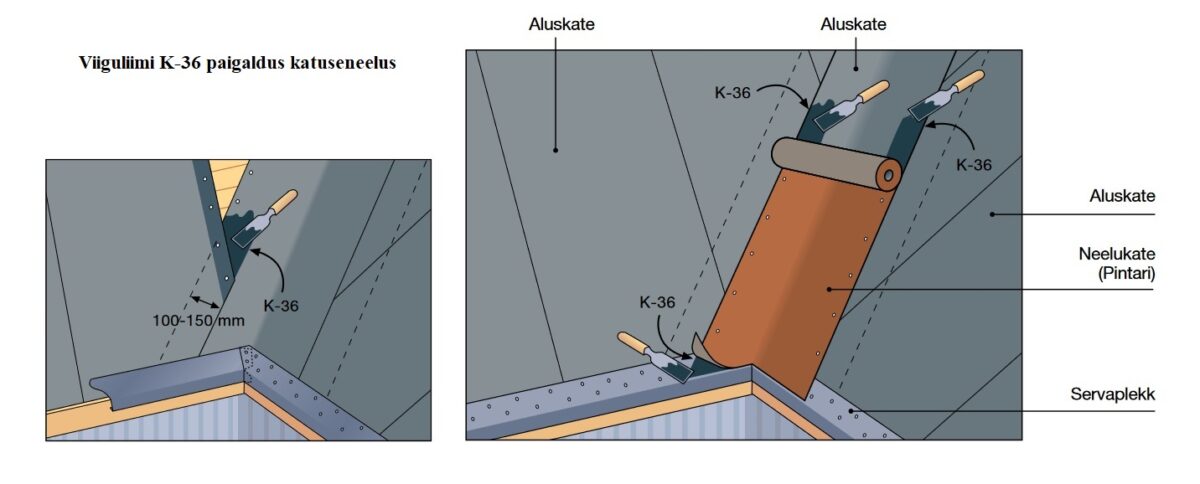 Viiguliimi K-36 paigaldus katuseneelus

K-36

100-150 mm

Aluskate

Aluskate

K-36

K-36

Aluskate

Neelukate
(Pintari)

K-36

Servaplekk