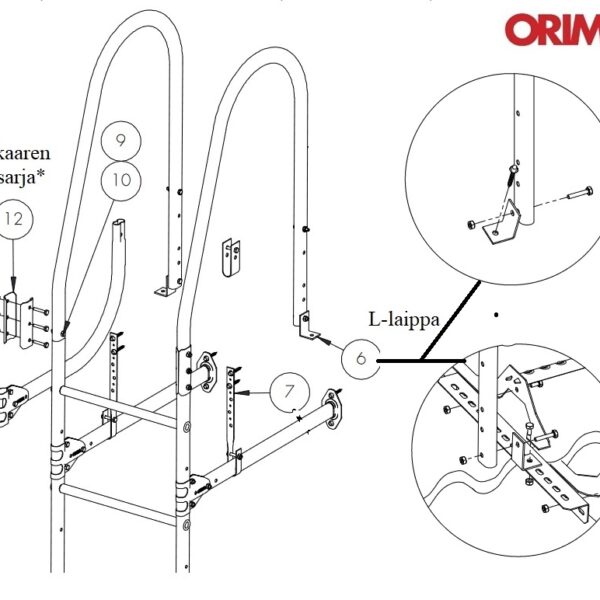 ORIM

kaaren
sarja*

9

10

12

L-laippa

6

7