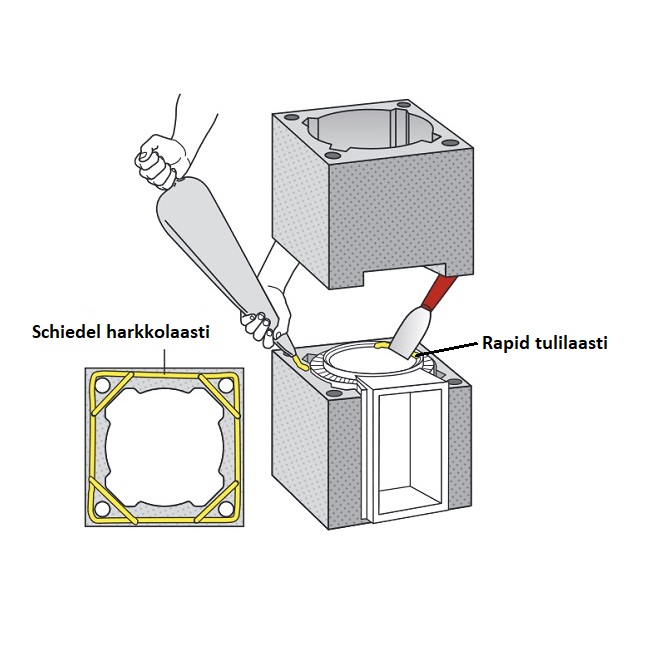 Schiedel harkkolaasti

Rapid tulilaasti