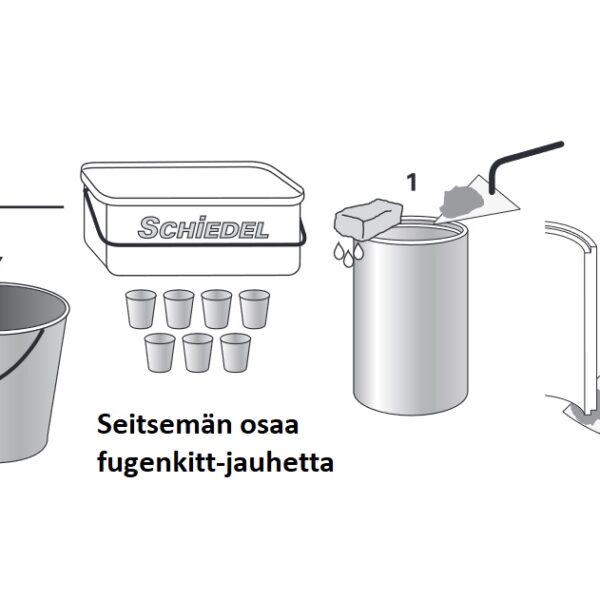 SCHIEDEL

1

Seitsemän osaa fugenkitt-jauhetta