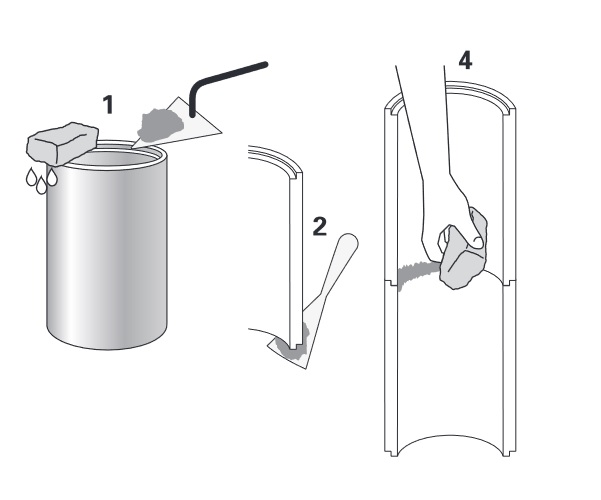 1

2

4