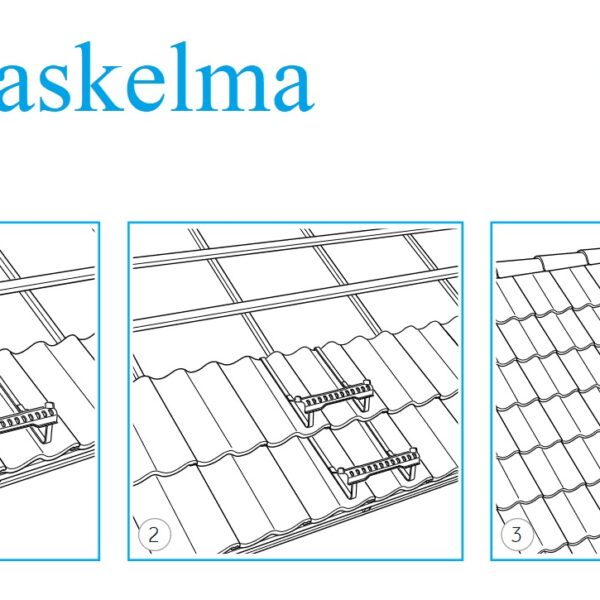 askelma

2

3